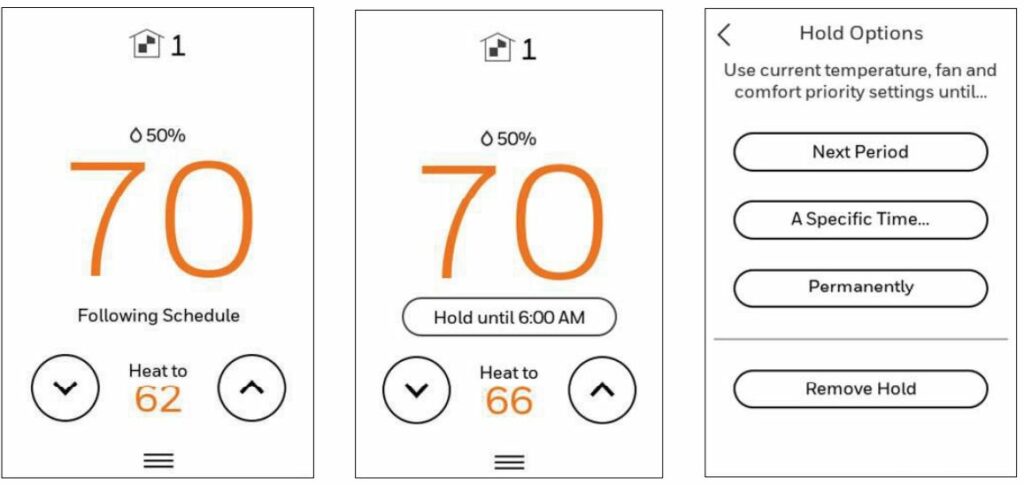 1

50%

70

Following Schedule

Heat to
62

1

50%

70

Hold until 6:00 AM

Heat to
66

Hold Options

Use current temperature, fan and comfort priority settings until...

Next Period

A Specific Time...

Permanently

Remove Hold