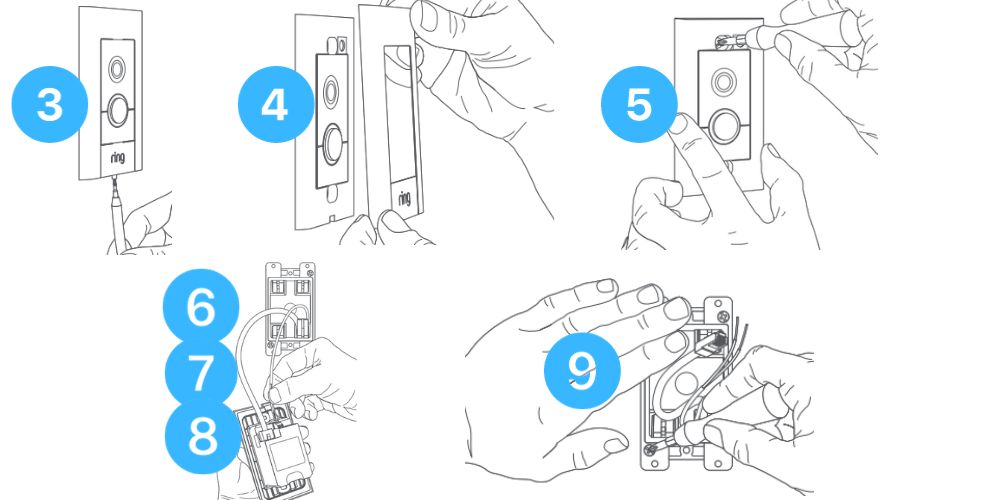 3

ring

4

ring

5

6

7

8

9